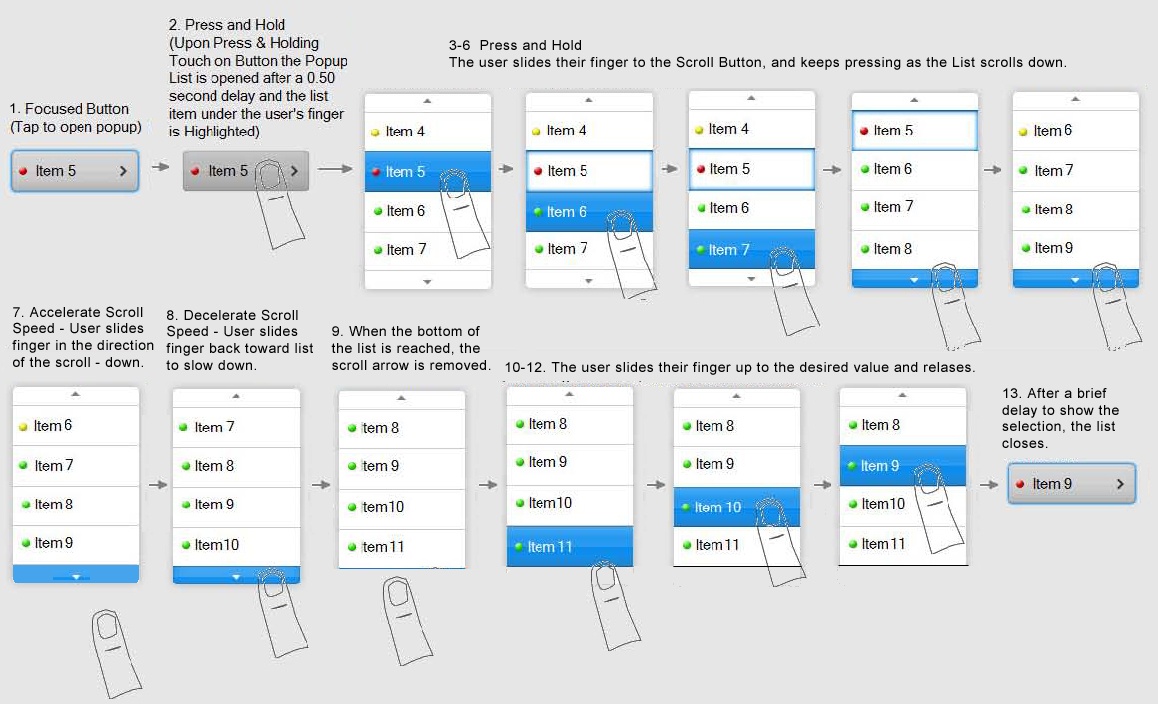 1. Focused Button (Tap to open popup)

Item 5

2. Press and Hold (Upon Press & Holding Touch on Button the Popup List is opened after a 0.50 second delay and the list item under the user's finger is Highlighted)

Item 5

3-6 Press and Hold
The user slides their finger to the Scroll Button, and keeps pressing as the List scrolls down.

Item 4
Item 5
Item 6
Item 7

Item 4
Item 5
Item 6
Item 7

Item 4
Item 5
Item 6
Item 7

Item 5
Item 6
Item 7
Item 8

Item 6
Item 7
Item 8
Item 9

7. Accelerate Scroll Speed - User slides finger in the direction of the scroll - down.

Item 6
Item 7
Item 8
Item 9

8. Decelerate Scroll Speed - User slides finger back toward list to slow down.

Item 7
Item 8
Item 9
Item10

9. When the bottom of the list is reached, the scroll arrow is removed.

Item 8
Item 9
Item10
Item11

10-12. The user slides their finger up to the desired value and relases.

Item 8
Item 9
Item10
Item 11

Item 8
Item 9
Item 10
Item11

Item 8
Item 9
Item10
Item11

13. After a brief delay to show the selection, the list closes.

Item 9